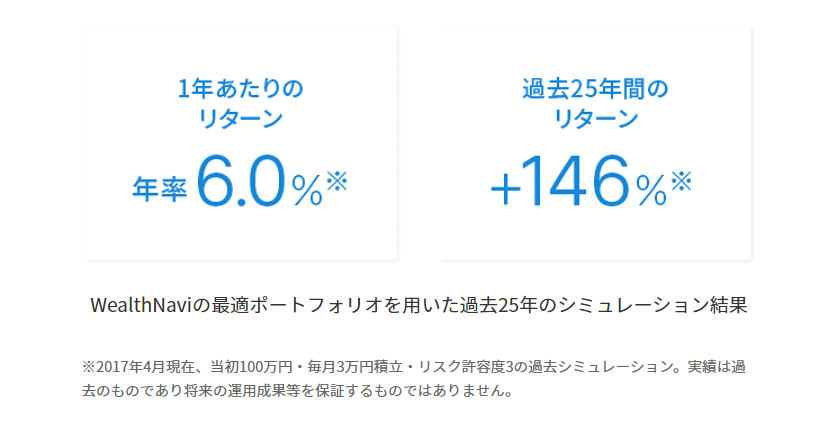 1年あたりのリターン

年率 6.0%※

過去25年間のリターン

+146%※

WealthNaviの最適ポートフォリオを用いた過去25年のシミュレーション結果

※2017年4月現在、当初100万円・毎月3万円積立・リスク許容度3の過去シミュレーション。実績は過去のものであり将来の運用成果等を保証するものではありません。