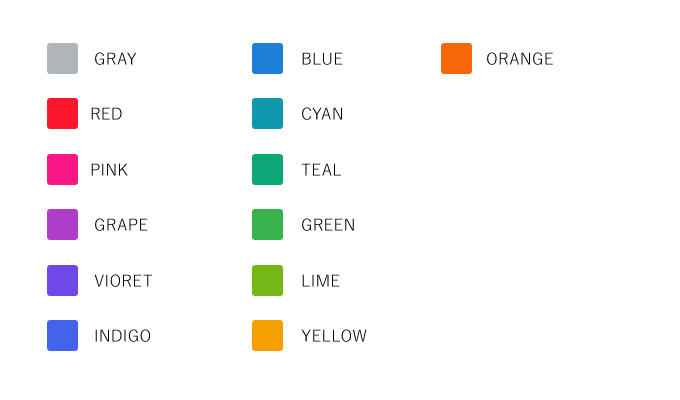 GRAY
RED
PINK
GRAPE
VIORET
INDIGO

BLUE
CYAN
TEAL
GREEN
LIME
YELLOW

ORANGE